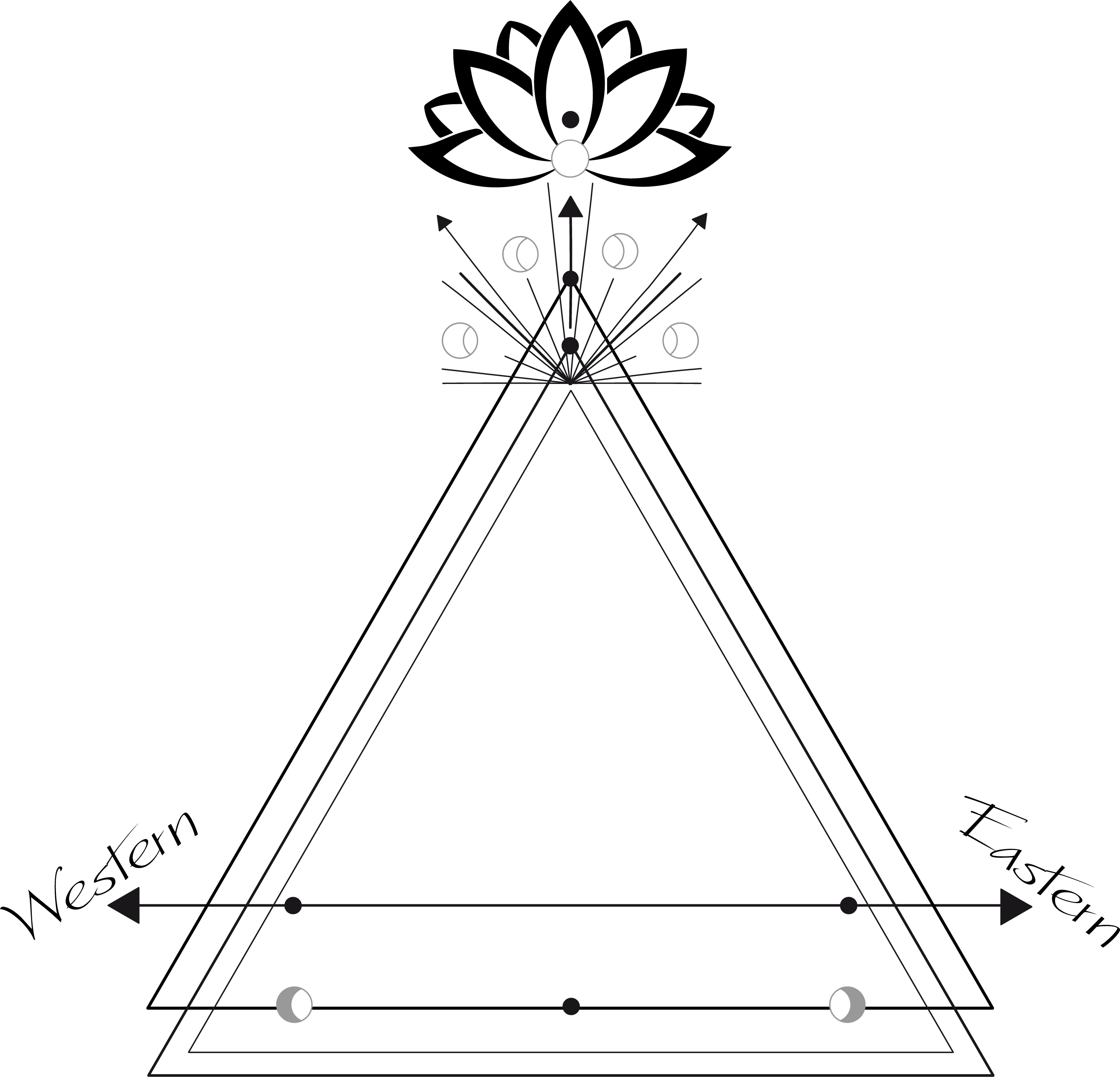 Western

Eastern